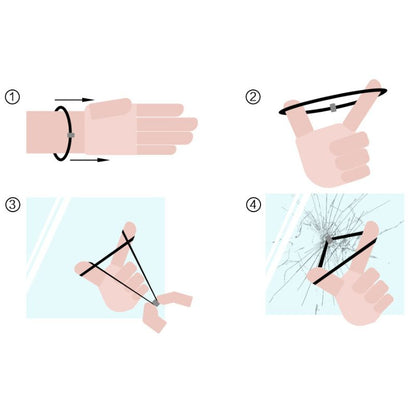 ①

②

③

④